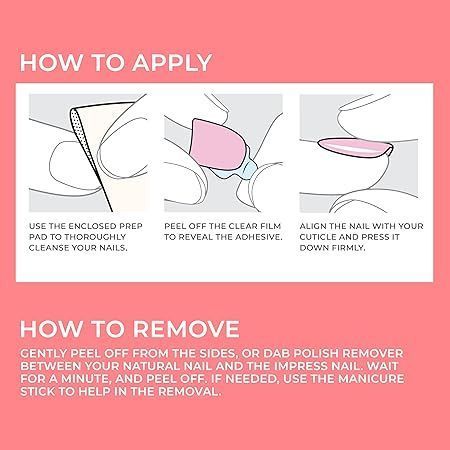 HOW TO APPLY

USE THE ENCLOSED PREP PAD TO THOROUGHLY CLEANSE YOUR NAILS.

PEEL OFF THE CLEAR FILM TO REVEAL THE ADHESIVE.

ALIGN THE NAIL WITH YOUR CUTICLE AND PRESS IT DOWN FIRMLY.

HOW TO REMOVE

GENTLY PEEL OFF FROM THE SIDES, OR DAB POLISH REMOVER BETWEEN YOUR NATURAL NAIL AND THE IMPRESS NAIL. WAIT FOR A MINUTE, AND PEEL OFF. IF NEEDED, USE THE MANICURE STICK TO HELP IN THE REMOVAL.